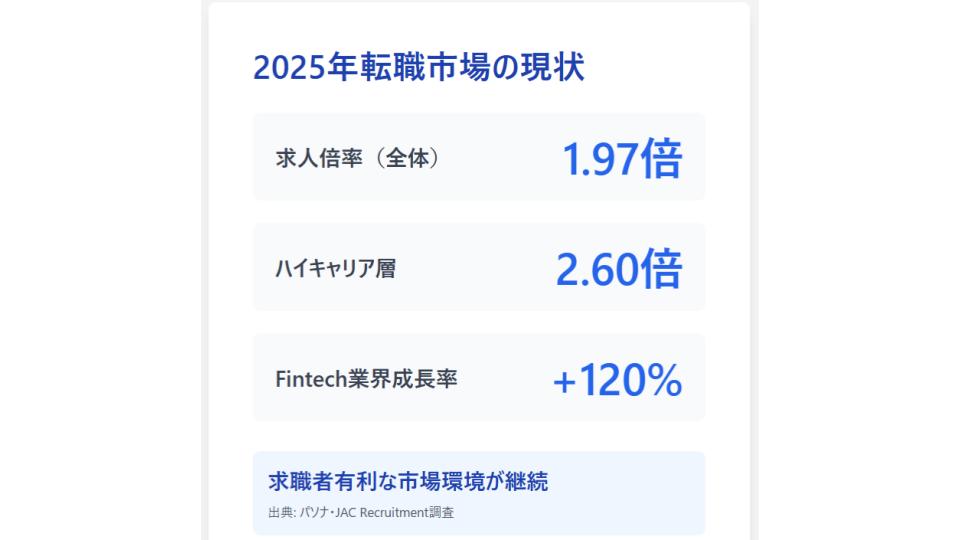 2025年転職市場の現状

求人倍率（全体）

1.97倍

ハイキャリア層

2.60倍

Fintech業界成長率

+120%

求職者有利な市場環境が継続

出典: パソナ・JAC Recruitment調査